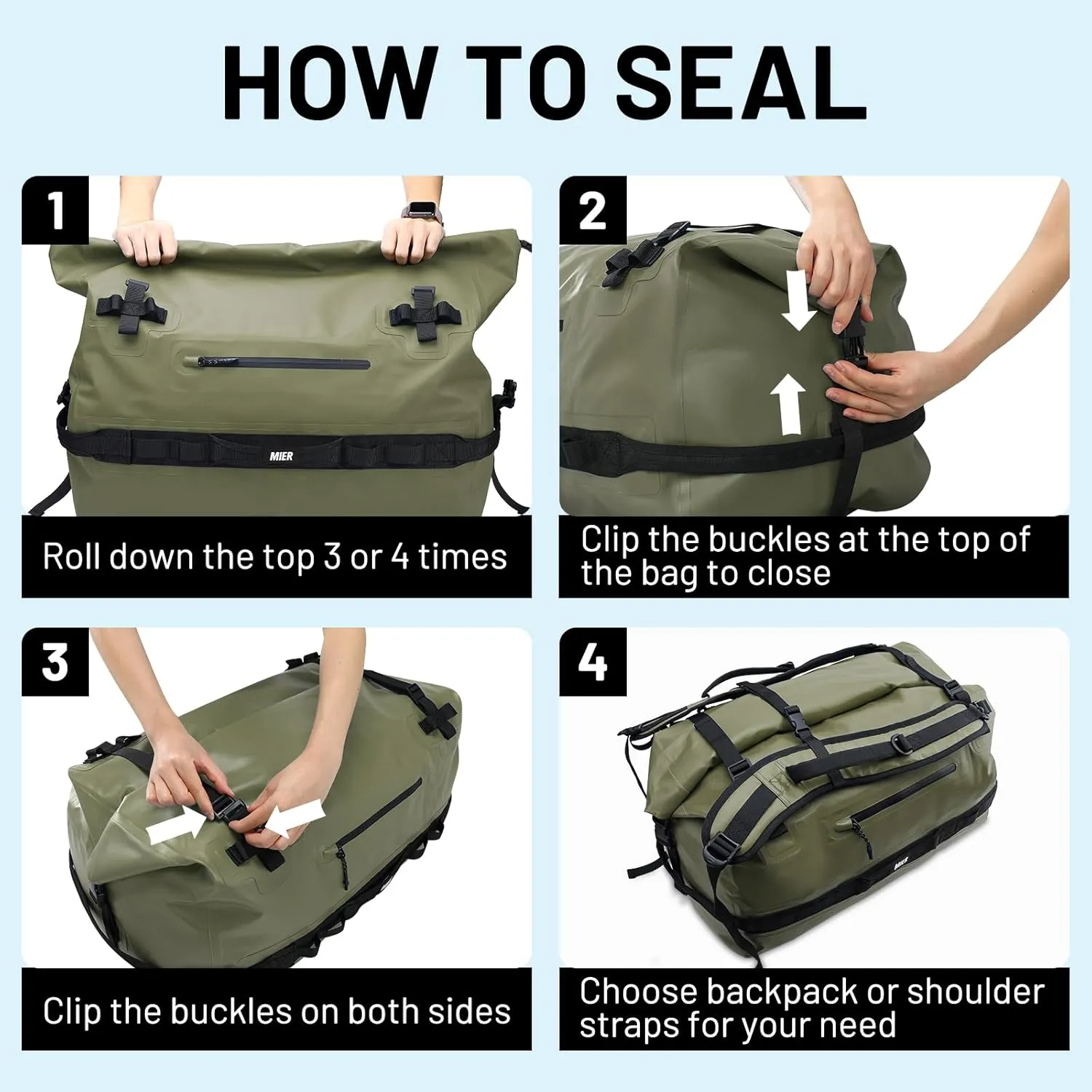 HOW TO SEAL

1

MIER

Roll down the top 3 or 4 times

2

Clip the buckles at the top of the bag to close

3

Clip the buckles on both sides

4

MIER

Choose backpack or shoulder straps for your need